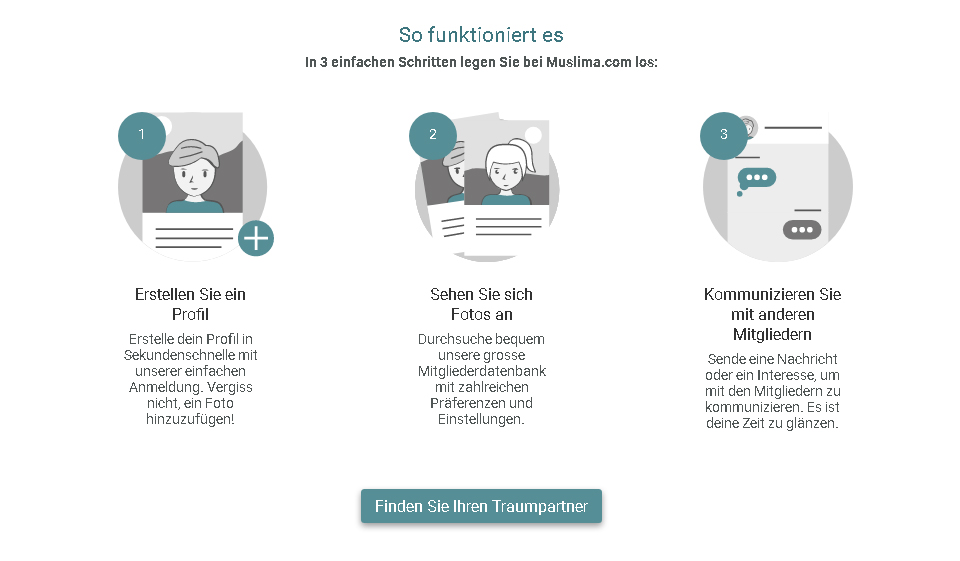 So funktioniert es

In 3 einfachen Schritten legen Sie bei Muslima.com los:

1

Erstellen Sie ein Profil

Erstelle dein Profil in Sekundenschnelle mit unserer einfachen Anmeldung. Vergiss nicht, ein Foto hinzuzufügen!

2

Sehen Sie sich Fotos an

Durchsuche bequem unsere grosse Mitgliederdatenbank mit zahlreichen Präferenzen und Einstellungen.

3

Kommunizieren Sie mit anderen Mitgliedern

Sende eine Nachricht oder ein Interesse, um mit den Mitgliedern zu kommunizieren. Es ist deine Zeit zu glänzen.

Finden Sie Ihren Traumpartner